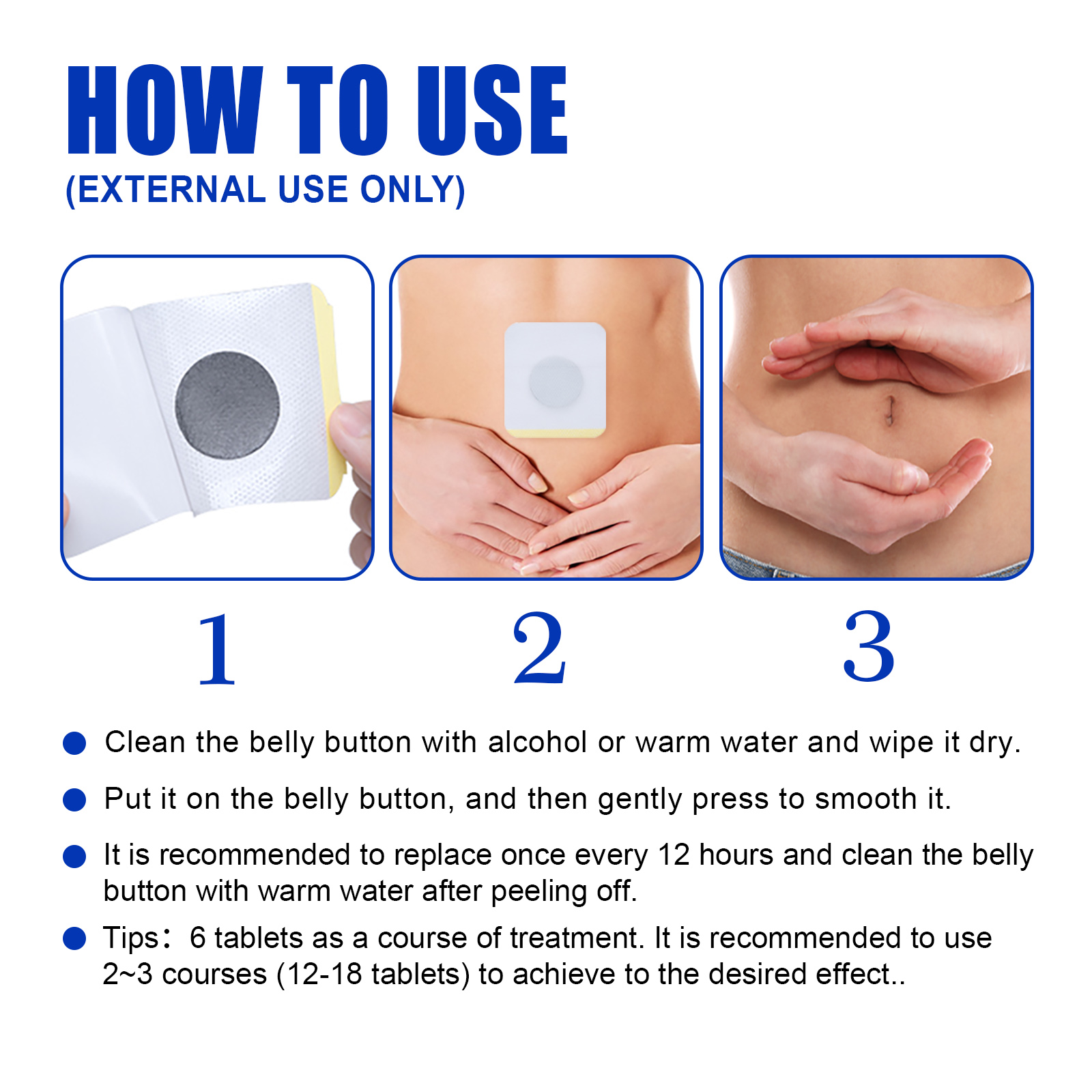 HOW TO USE
(EXTERNAL USE ONLY)

1 2 3

● Clean the belly button with alcohol or warm water and wipe it dry.

● Put it on the belly button, and then gently press to smooth it.

● It is recommended to replace once every 12 hours and clean the belly button with warm water after peeling off.

● Tips： 6 tablets as a course of treatment. It is recommended to use 2~3 courses (12-18 tablets) to achieve to the desired effect..