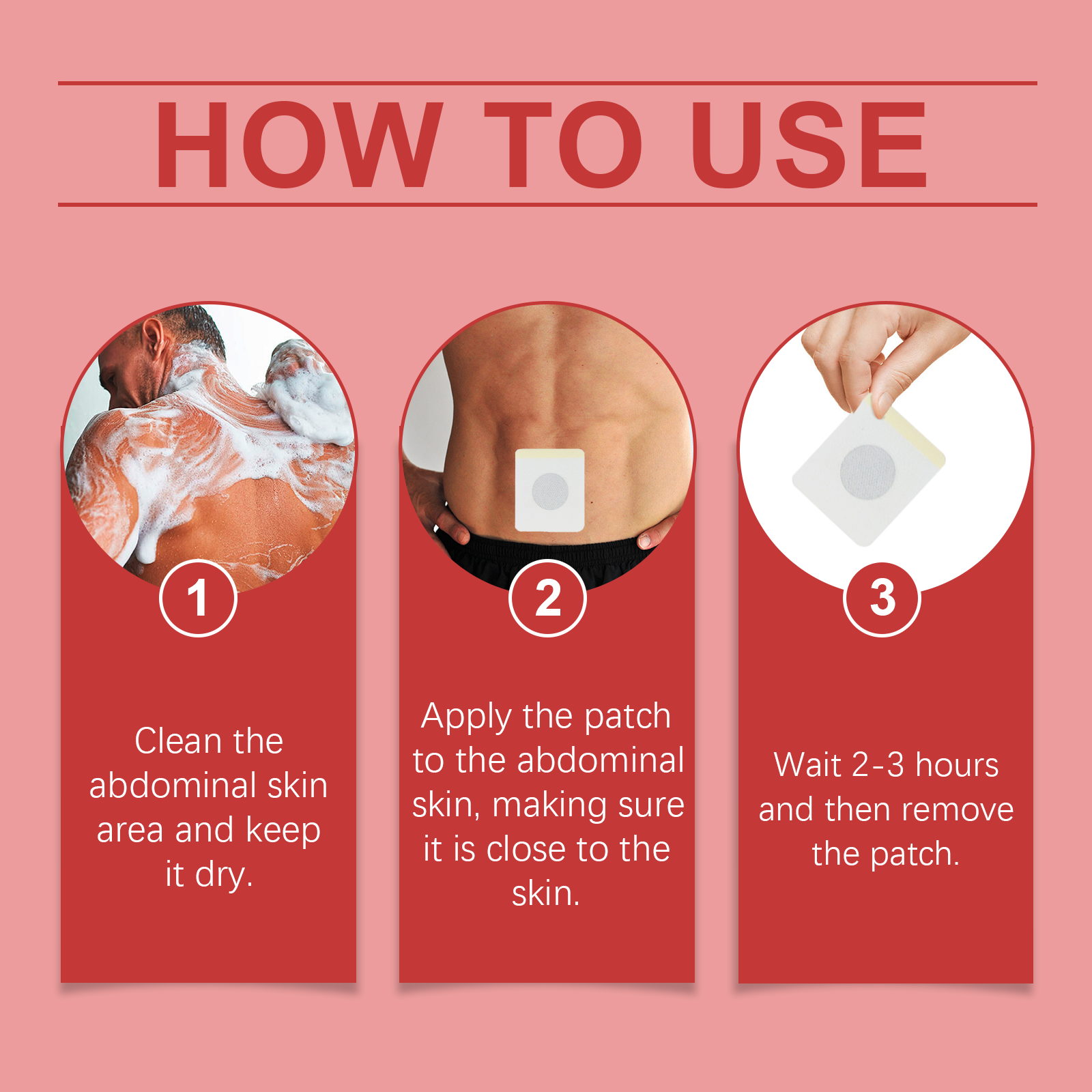 HOW TO USE

1

Clean the abdominal skin area and keep it dry.

2

Apply the patch to the abdominal skin, making sure it is close to the skin.

3

Wait 2-3 hours and then remove the patch.