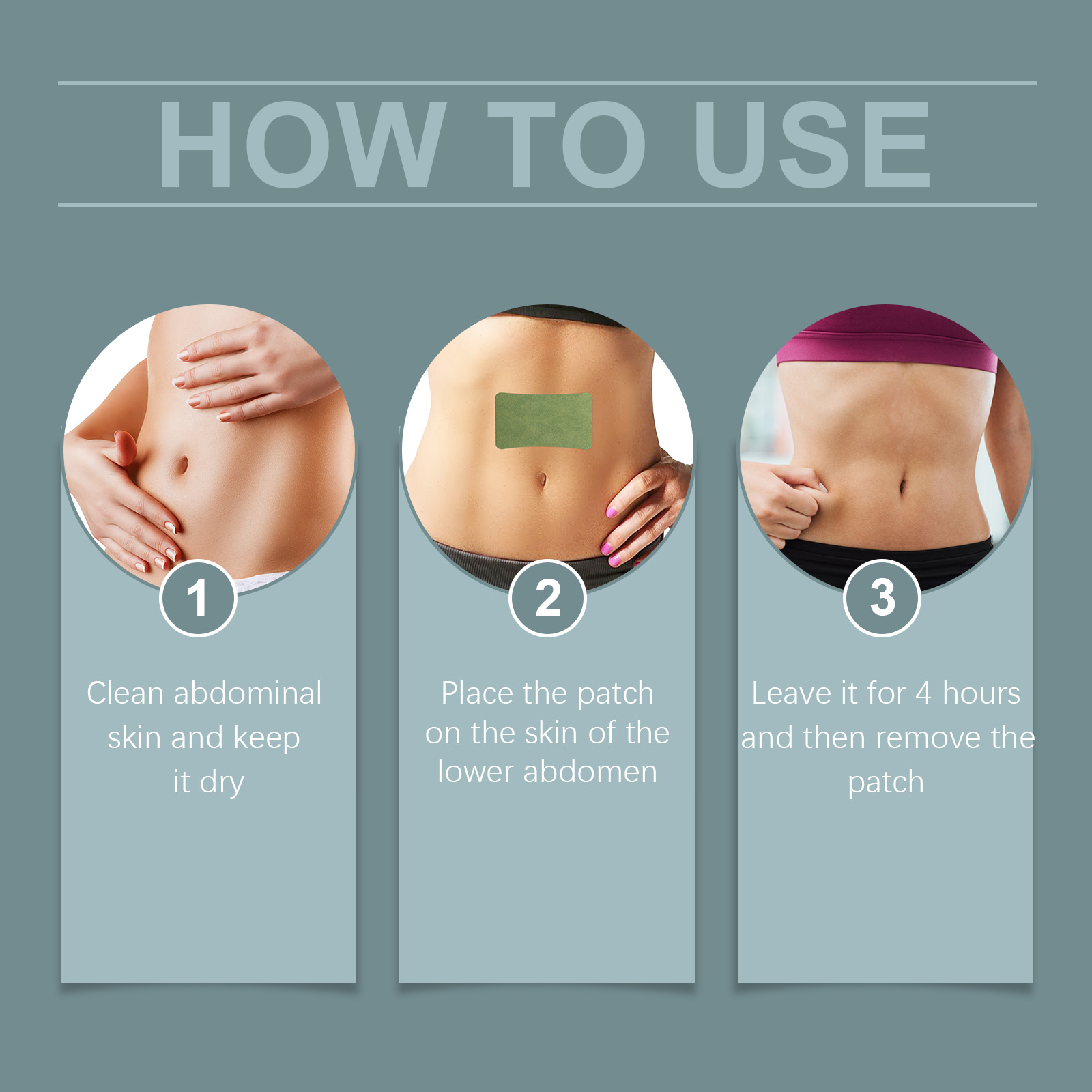 HOW TO USE

1

Clean abdominal skin and keep it dry

2

Place the patch on the skin of the lower abdomen

3

Leave it for 4 hours and then remove the patch