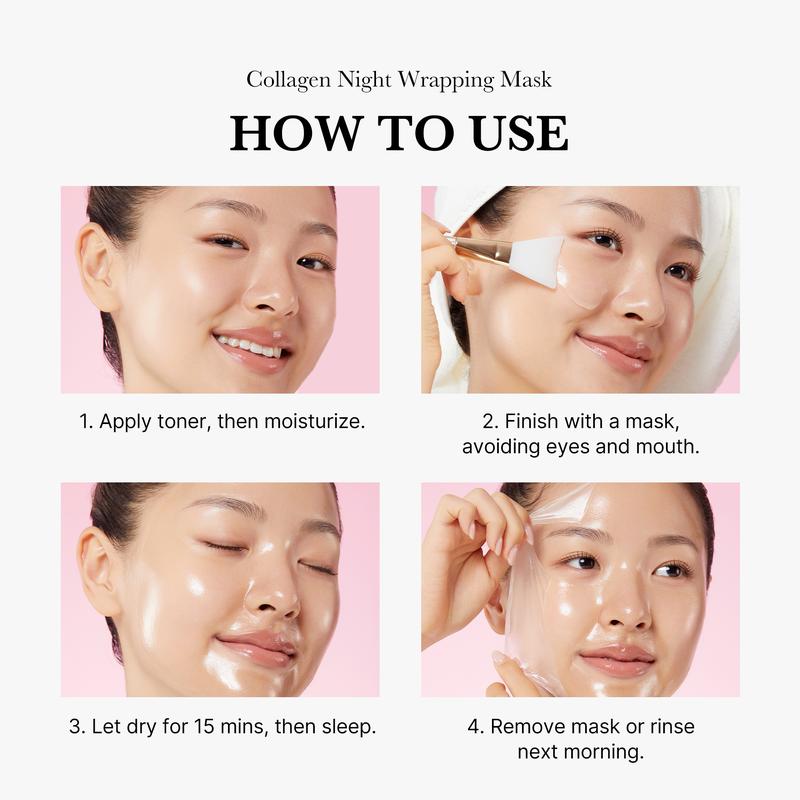 Collagen Night Wrapping Mask

HOW TO USE

1. Apply toner, then moisturize.

2. Finish with a mask, avoiding eyes and mouth.

3. Let dry for 15 mins, then sleep.

4. Remove mask or rinse next morning.