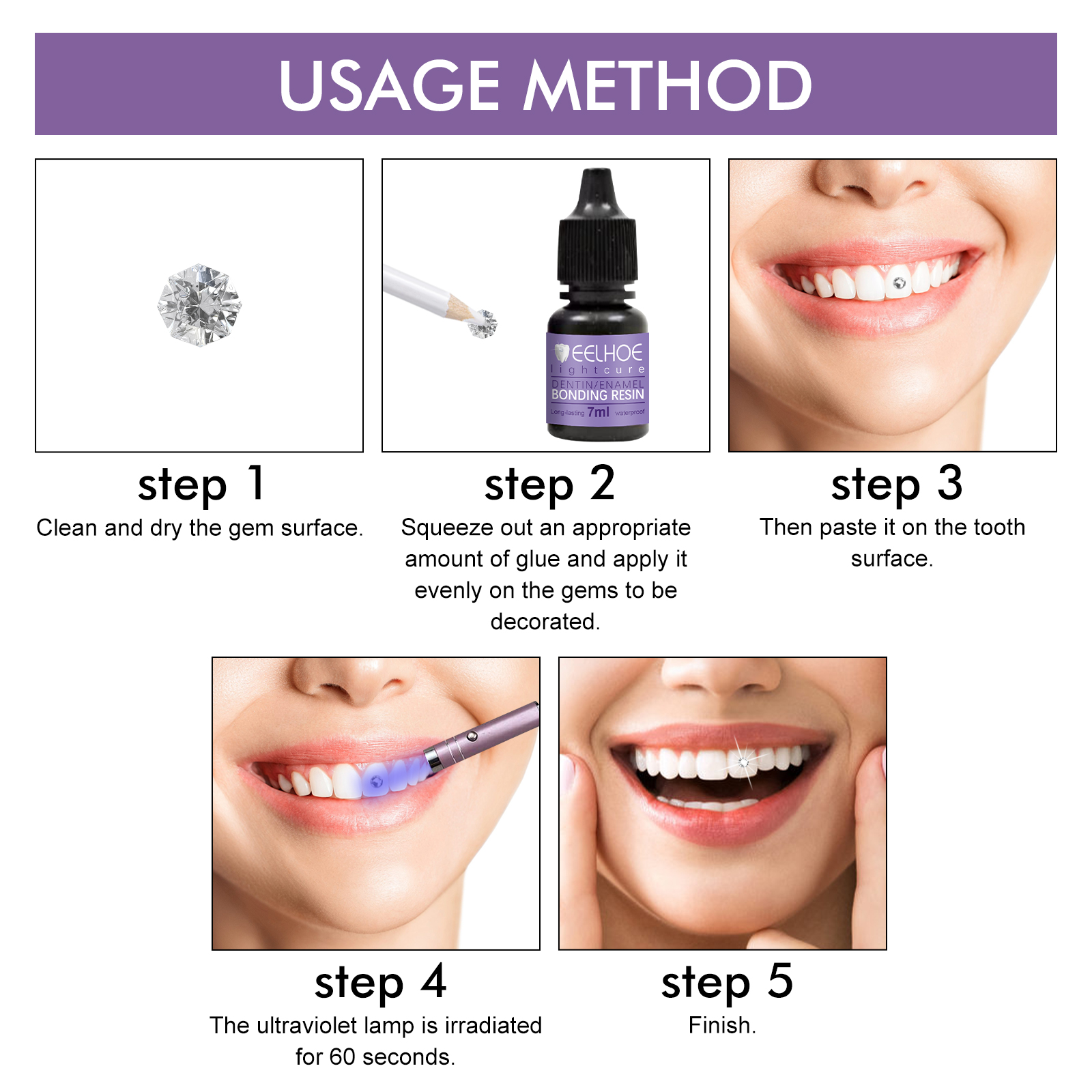 USAGE METHOD

EELHOE
lightcure
DENTIN/ENAMEL
BONDING RESIN
Long-lasting 7ml waterproof

step 1
Clean and dry the gem surface.

step 2
Squeeze out an appropriate amount of glue and apply it evenly on the gems to be decorated.

step 3
Then paste it on the tooth surface.

step 4
The ultraviolet lamp is irradiated for 60 seconds.

step 5
Finish.