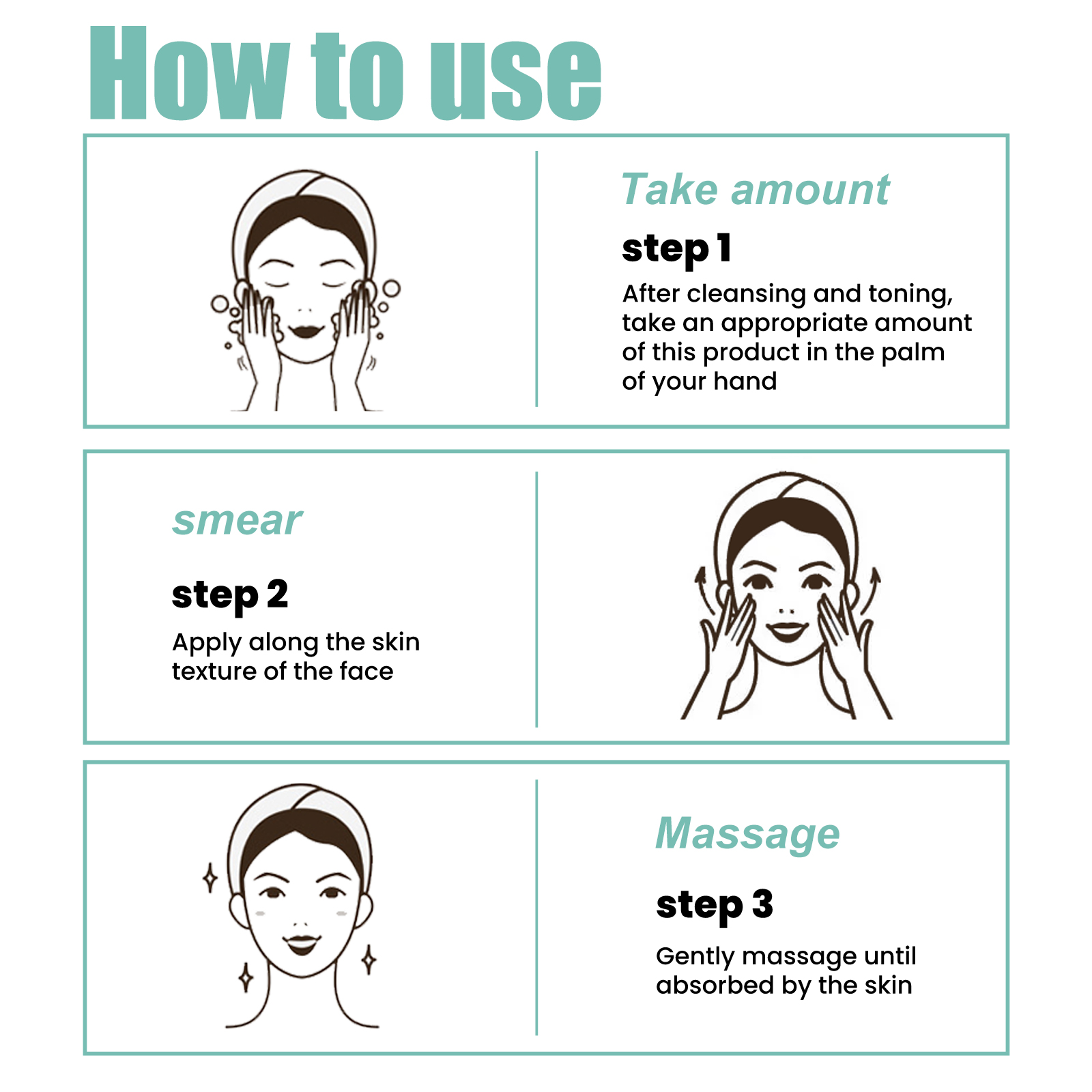 How to use

Take amount

step 1

After cleansing and toning, take an appropriate amount of this product in the palm of your hand

smear

step 2

Apply along the skin texture of the face

Massage

step 3

Gently massage until absorbed by the skin